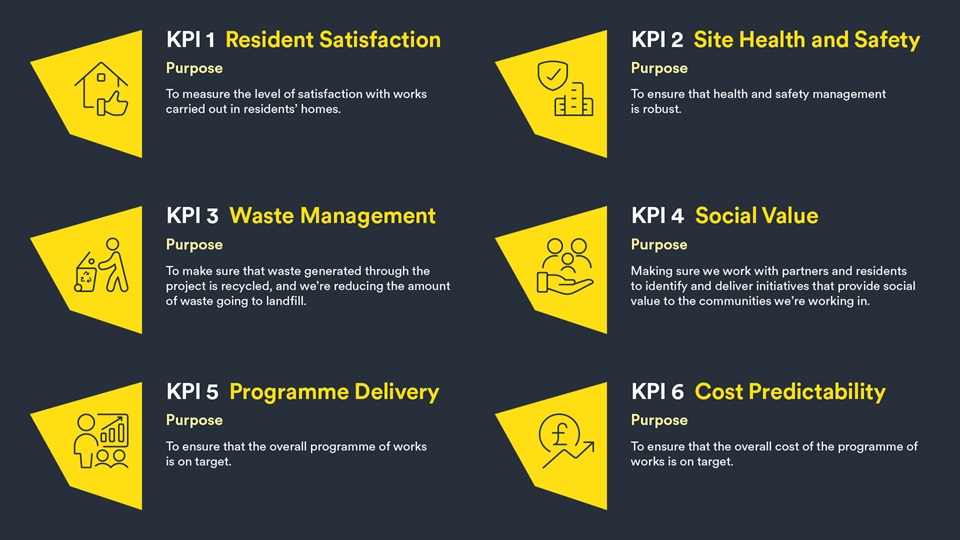 KPI 1 Resident Satisfaction

Purpose

To measure the level of satisfaction with works carried out in residents' homes.

KPI 2 Site Health and Safety

Purpose

To ensure that health and safety management is robust.

KPI 3 Waste Management

Purpose

To make sure that waste generated through the project is recycled, and we're reducing the amount of waste going to landfill.

KPI 4 Social Value

Purpose

Making sure we work with partners and residents to identify and deliver initiatives that provide social value to the communities we're working in.

KPI 5 Programme Delivery

Purpose

To ensure that the overall programme of works is on target.

KPI 6 Cost Predictability

Purpose

To ensure that the overall cost of the programme of works is on target.